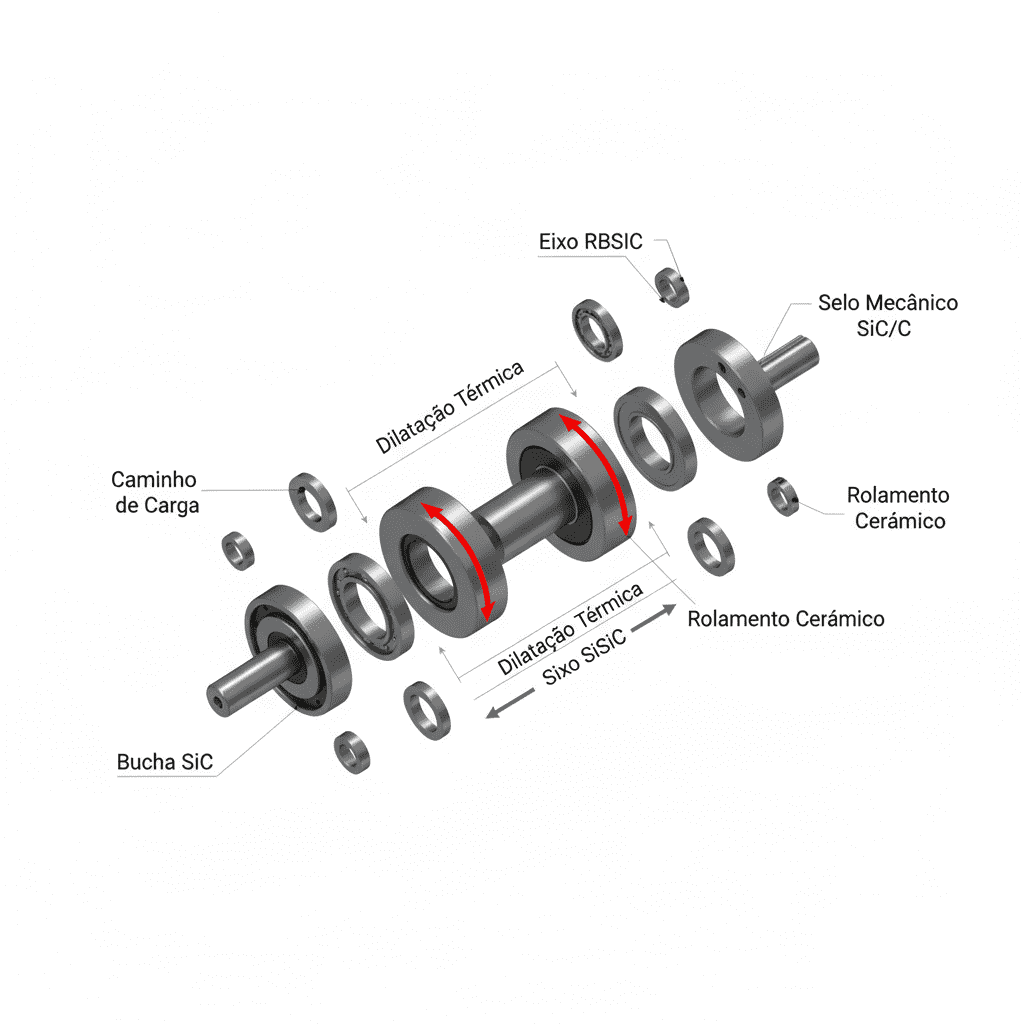 Eixo RBSIC

Selo Mecânico SiC/C

Dilatação Térmica

Caminho de Carga

Rolamento Cerámico

Dilatação Térmica

Rolamento Cerámico

Sixo SiSiC

Bucha SiC